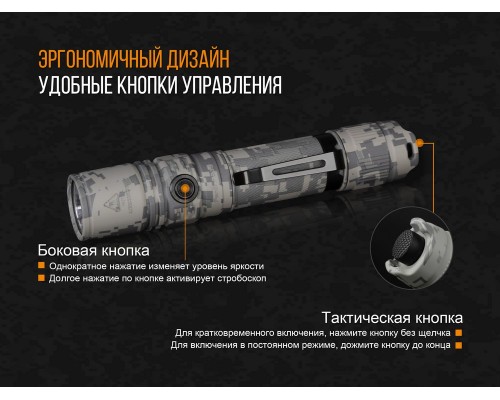 ЭРГОНОМИЧНЫЙ ДИЗАЙН
УДОБНЫЕ КНОПКИ УПРАВЛЕНИЯ

Боковая кнопка
Однократное нажатие изменяет уровень яркости
Долгое нажатие по кнопке активирует стробоскоп

Тактическая кнопка
Для кратковременного включения, нажмите кнопку без щелчка
Для включения в постоянном режиме, дожмите кнопку до конца